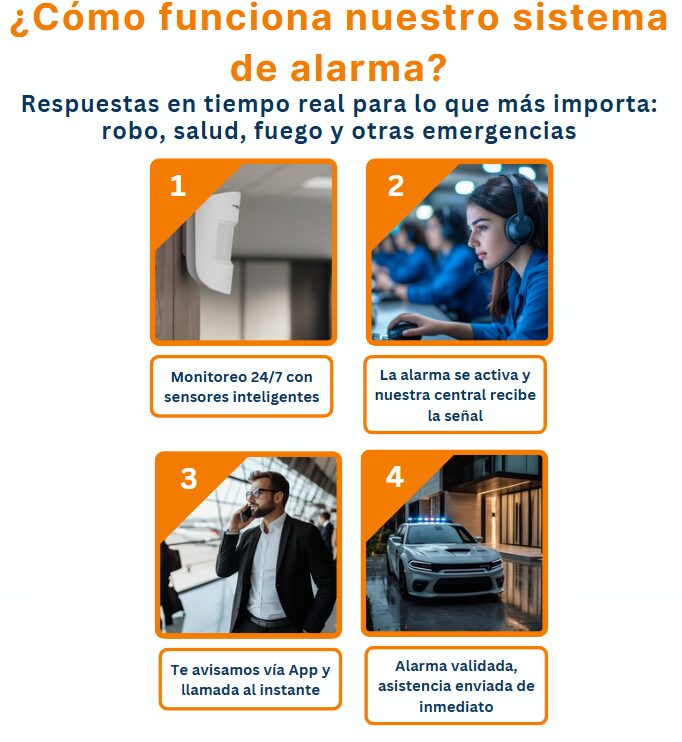 ¿Cómo funciona nuestro sistema de alarma?

Respuestas en tiempo real para lo que más importa: robo, salud, fuego y otras emergencias

1

Monitoreo 24/7 con sensores inteligentes

2

La alarma se activa y nuestra central recibe la señal

3

Te avisamos vía App y llamada al instante

4

Alarma validada, asistencia enviada de inmediato